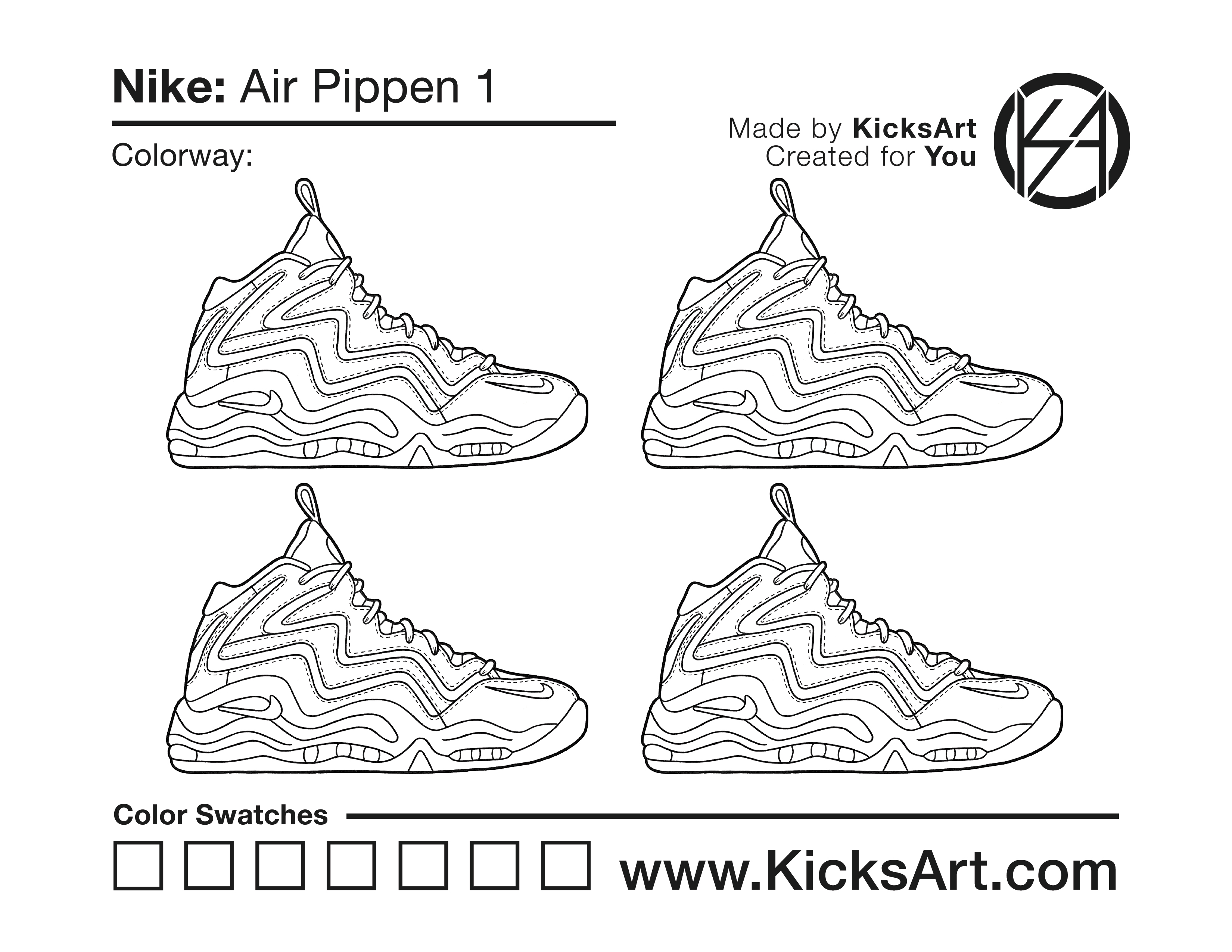 Nike: Air Pippen 1

Colorway:

Made by KicksArt
Created for You

KA

Color Swatches

www.KicksArt.com