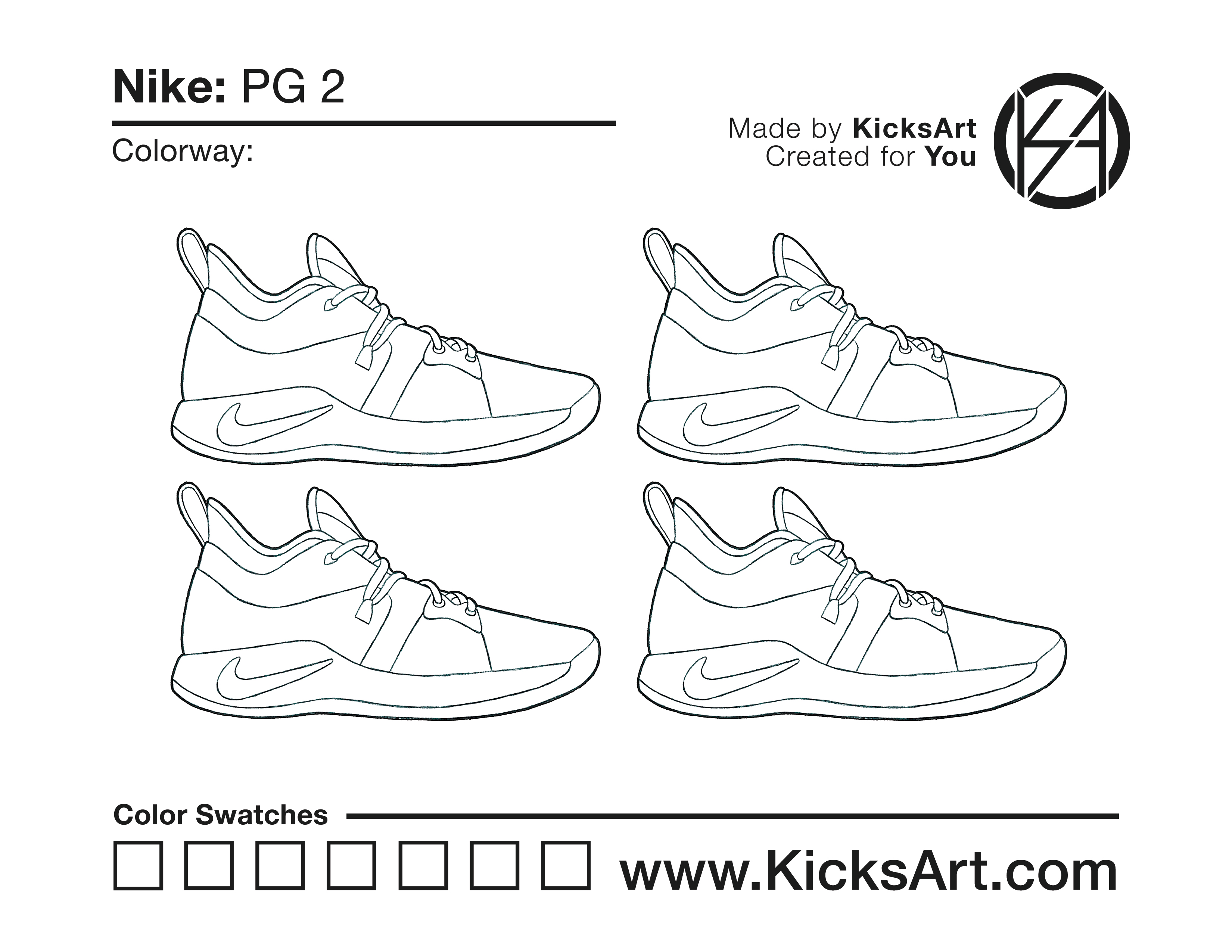 Nike: PG 2

Colorway:

Made by KicksArt
Created for You

KA

Color Swatches

www.KicksArt.com