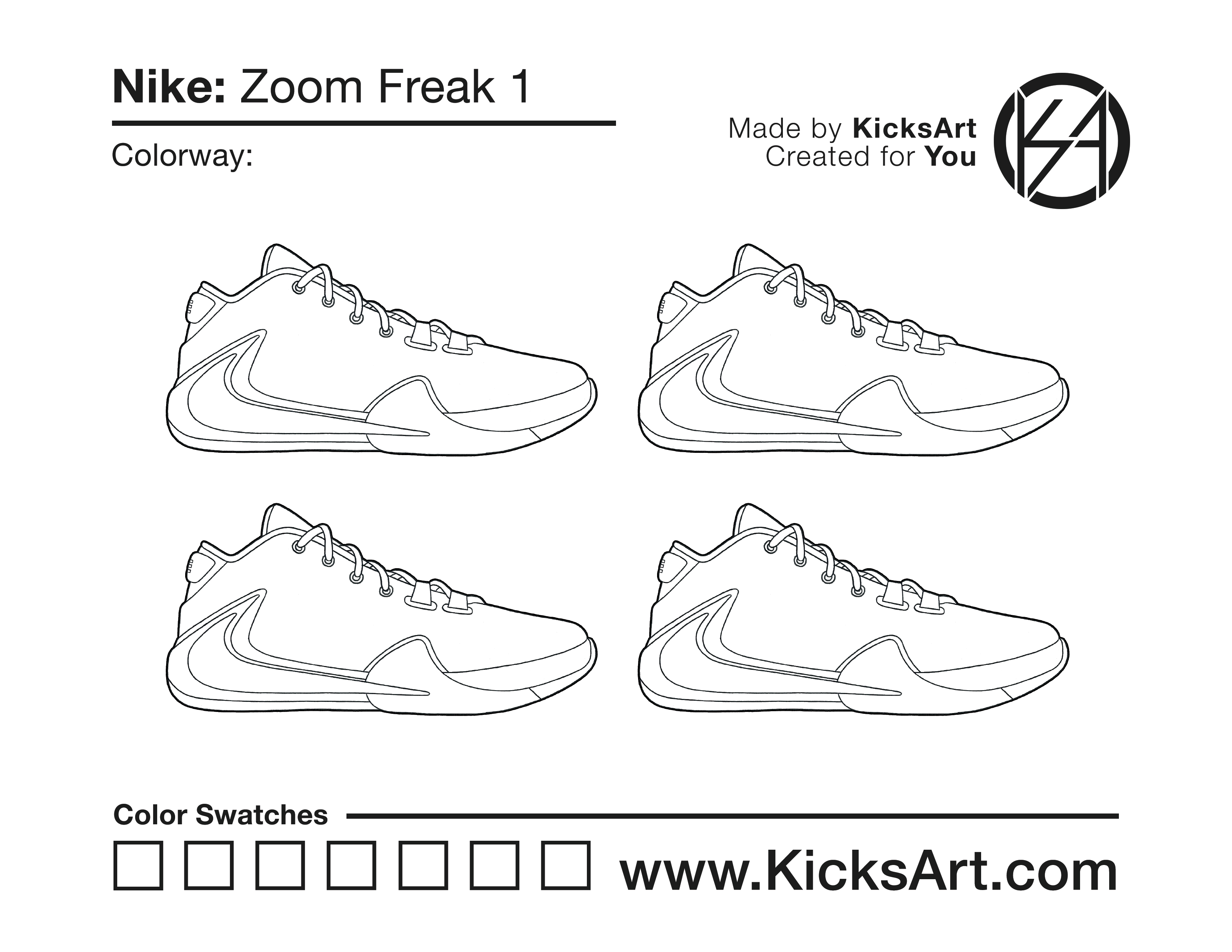 Nike: Zoom Freak 1

Colorway:

Made by KicksArt
Created for You

KA

Color Swatches

www.KicksArt.com