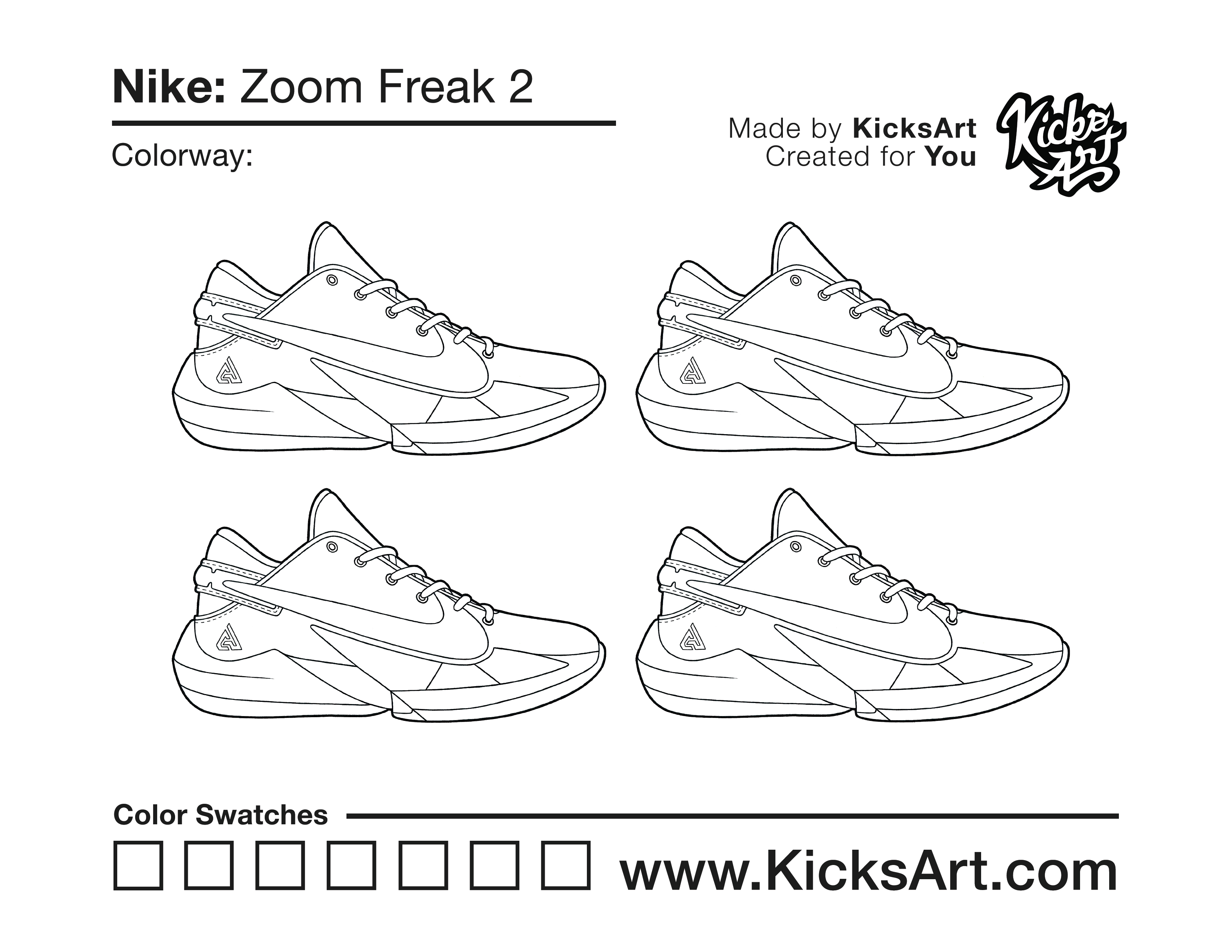 Nike: Zoom Freak 2

Colorway:

Made by KicksArt
Created for You

Kicks Art

Color Swatches

www.KicksArt.com